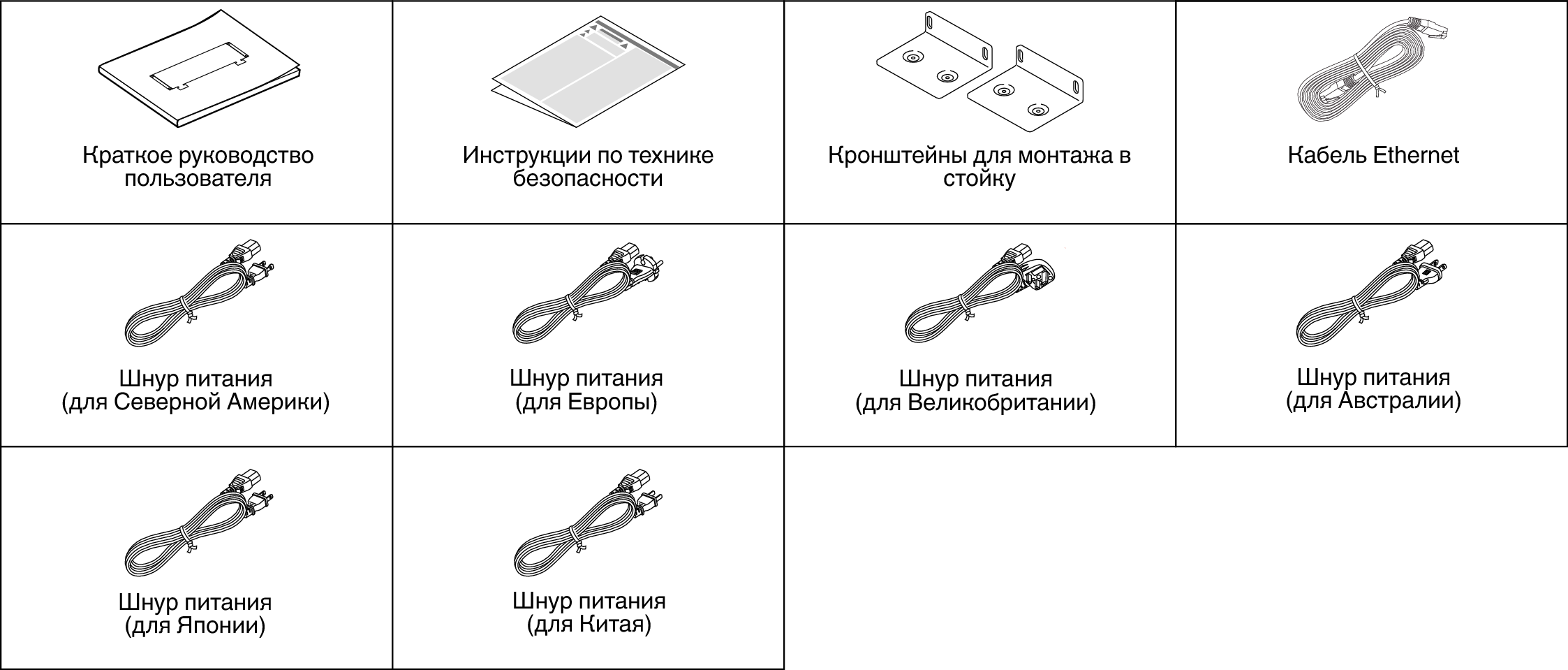 | Краткое руководство пользователя | Инструкции по технике безопасности | Кронштейны для монтажа в стойку | Кабель Ethernet |
|---|---|---|---|
| Шнур питания (для Северной Америки) | Шнур питания (для Европы) | Шнур питания (для Великобритании) | Шнур питания (для Австралии) |
| Шнур питания (для Японии) | Шнур питания (для Китая) | | |